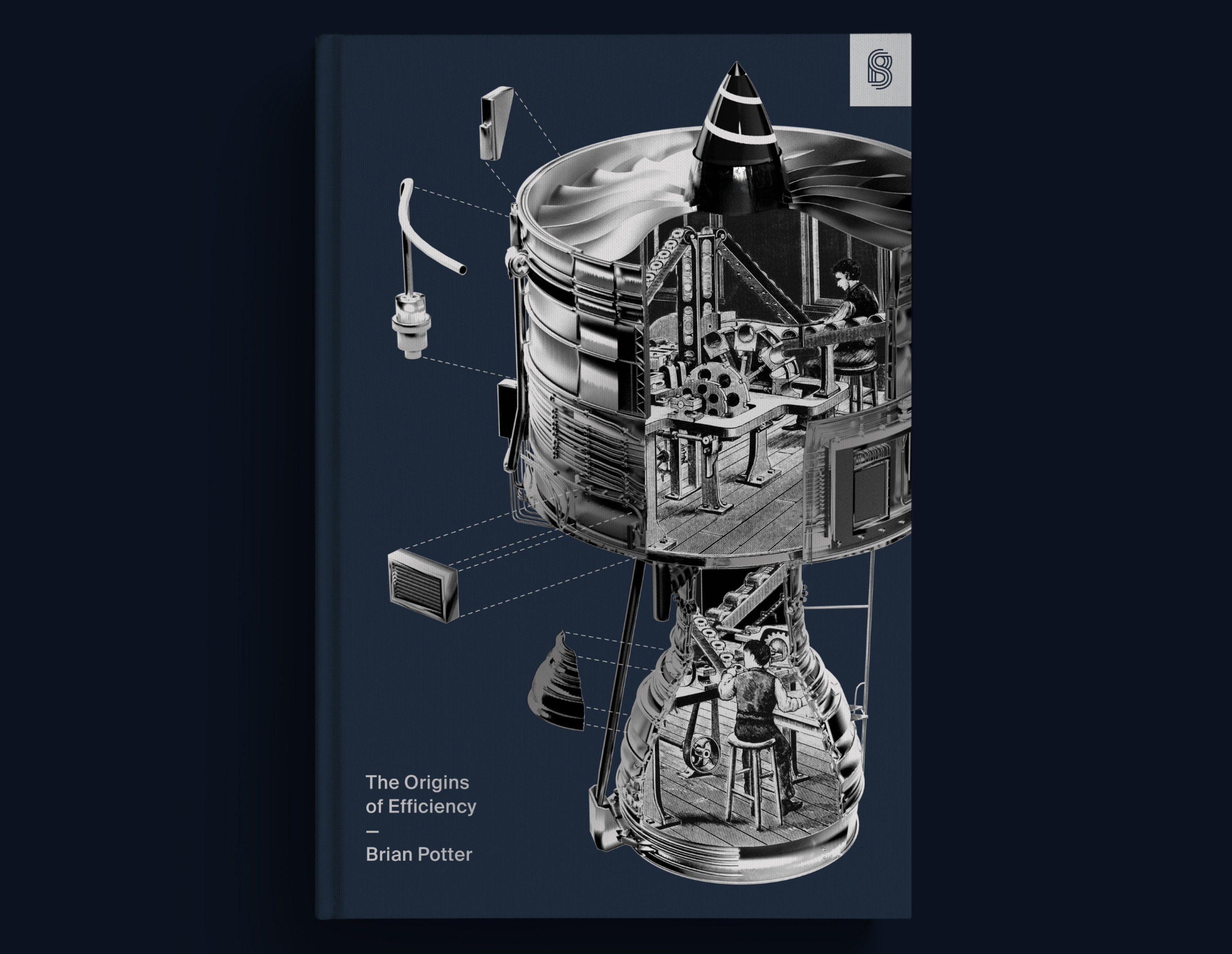 The Origins of Efficiency
—
Brian Potter